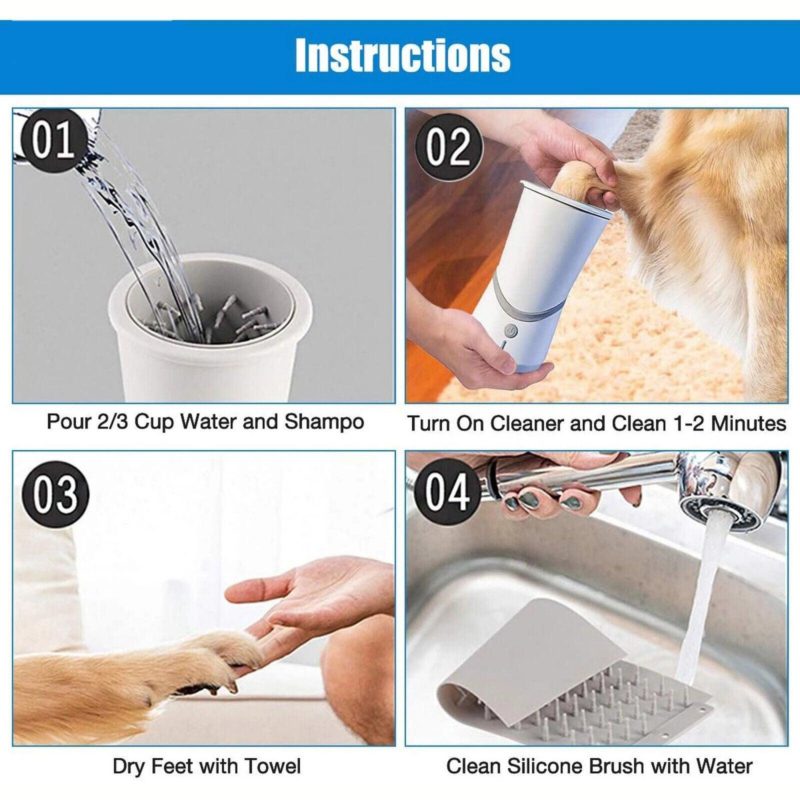 Instructions

01
Pour 2/3 Cup Water and Shampo

02
Turn On Cleaner and Clean 1-2 Minutes

03
Dry Feet with Towel

04
Clean Silicone Brush with Water